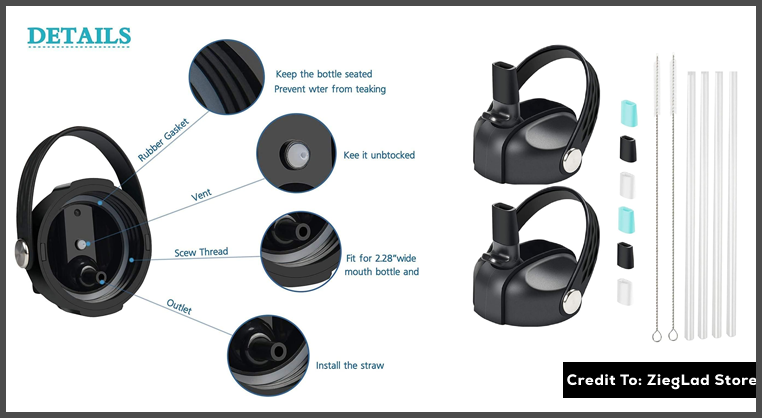 DETAILS

Rubber Gasket

Keep the bottle seated
Prevent wter from teaking

Vent

Kee it unbtocked

Scew Thread

Fit for 2.28"wide mouth bottle and

Outlet

Install the straw

Credit To: ZiegLad Store